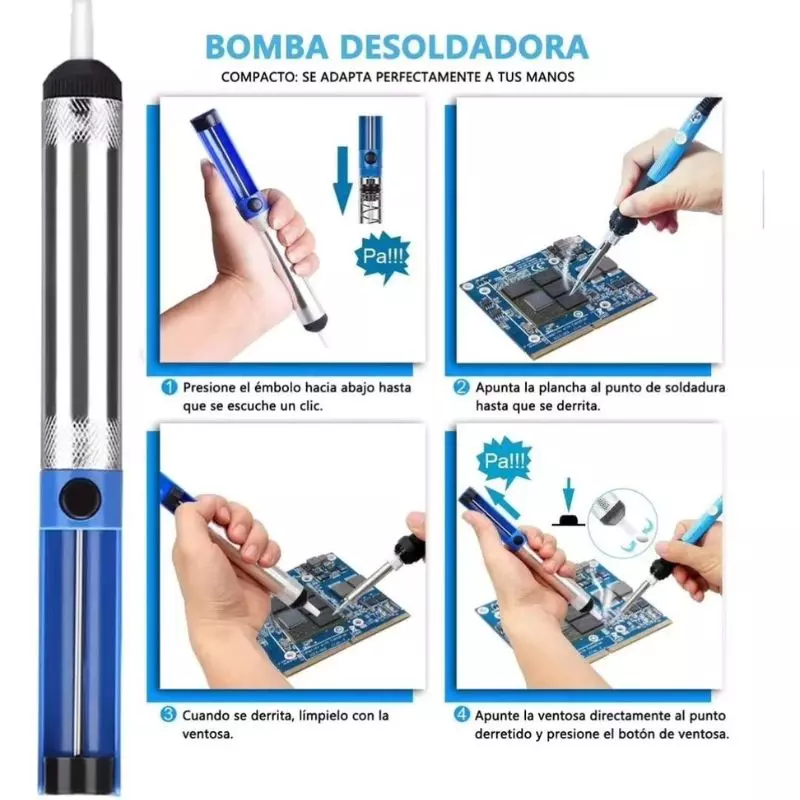 BOMBA DESOLDADORA
COMPACTO: SE ADAPTA PERFECTAMENTE A TUS MANOS

Pa!!!

1 Presione el émbolo hacia abajo hasta que se escuche un clic.

2 Apunta la plancha al punto de soldadura hasta que se derrita.

Pa!!!

3 Cuando se derrita, límpielo con la ventosa.

4 Apunte la ventosa directamente al punto derretido y presione el botón de ventosa.